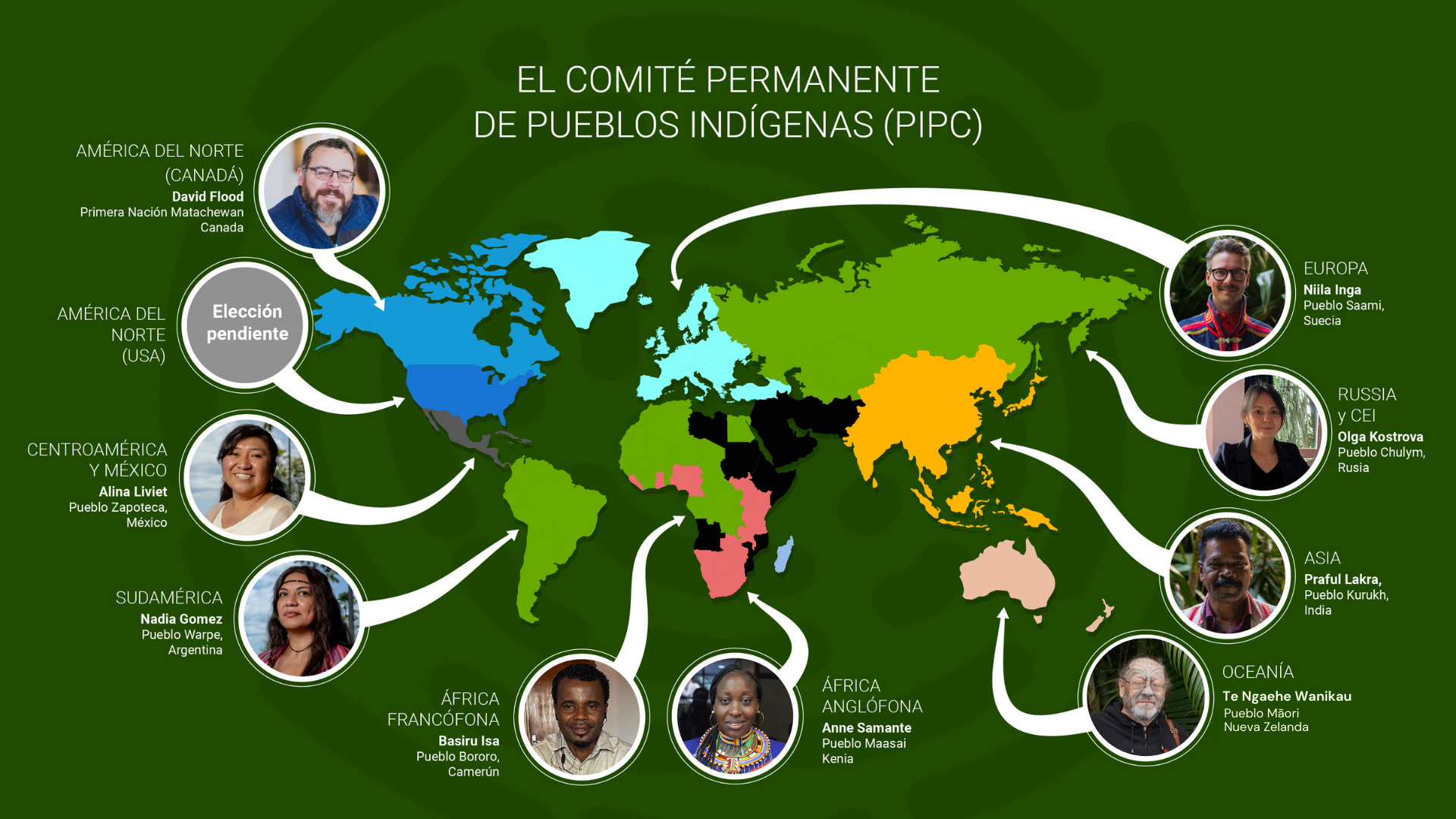 EL COMITÉ PERMANENTE DE PUEBLOS INDÍGENAS (PIPC)

AMÉRICA DEL NORTE (CANADÁ)
David Flood
Primera Nación Matachewan
Canada

AMÉRICA DEL NORTE (USA)
Elección pendiente

CENTROAMÉRICA Y MÉXICO
Alina Liviet
Pueblo Zapoteca, México

SUDAMÉRICA
Nadia Gomez
Pueblo Warpe, Argentina

ÁFRICA FRANCÓFONA
Basiru Isa
Pueblo Bororo, Camerún

ÁFRICA ANGLÓFONA
Anne Samante
Pueblo Maasai
Kenia

EUROPA
Niila Inga
Pueblo Saami, Suecia

RUSSIA y CEI
Olga Kostrova
Pueblo Chulym, Rusia

ASIA
Praful Lakra,
Pueblo Kurukh, India

OCEANÍA
Te Ngaehe Wanikau
Pueblo Māori
Nueva Zelanda